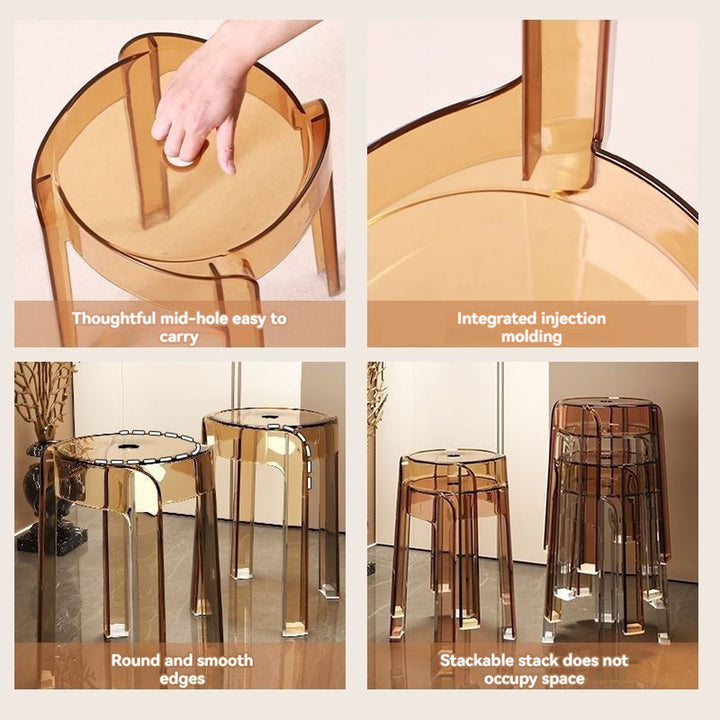 Thoughtful mid-hole easy to carry

Integrated injection molding

Round and smooth edges

Stackable stack does not occupy space