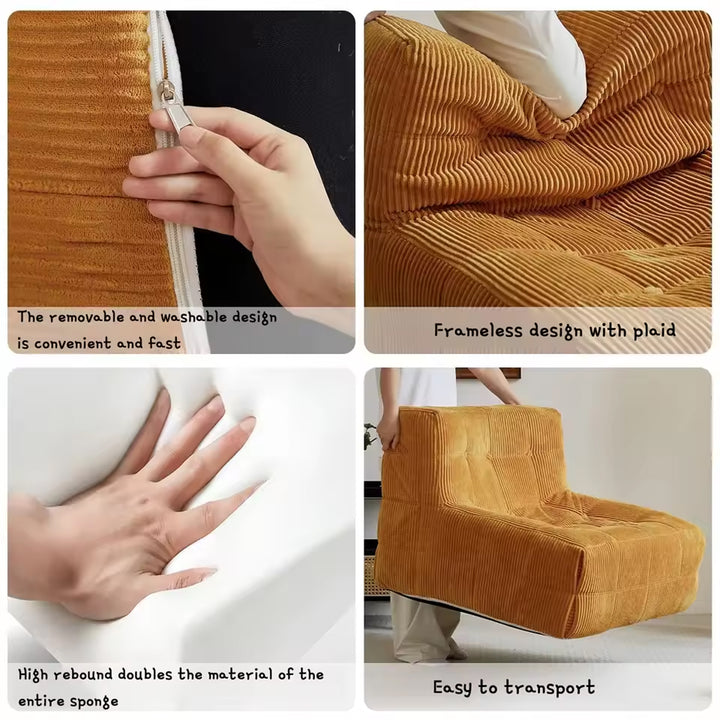 The removable and washable design is convenient and fast

Frameless design with plaid

High rebound doubles the material of the entire sponge

Easy to transport